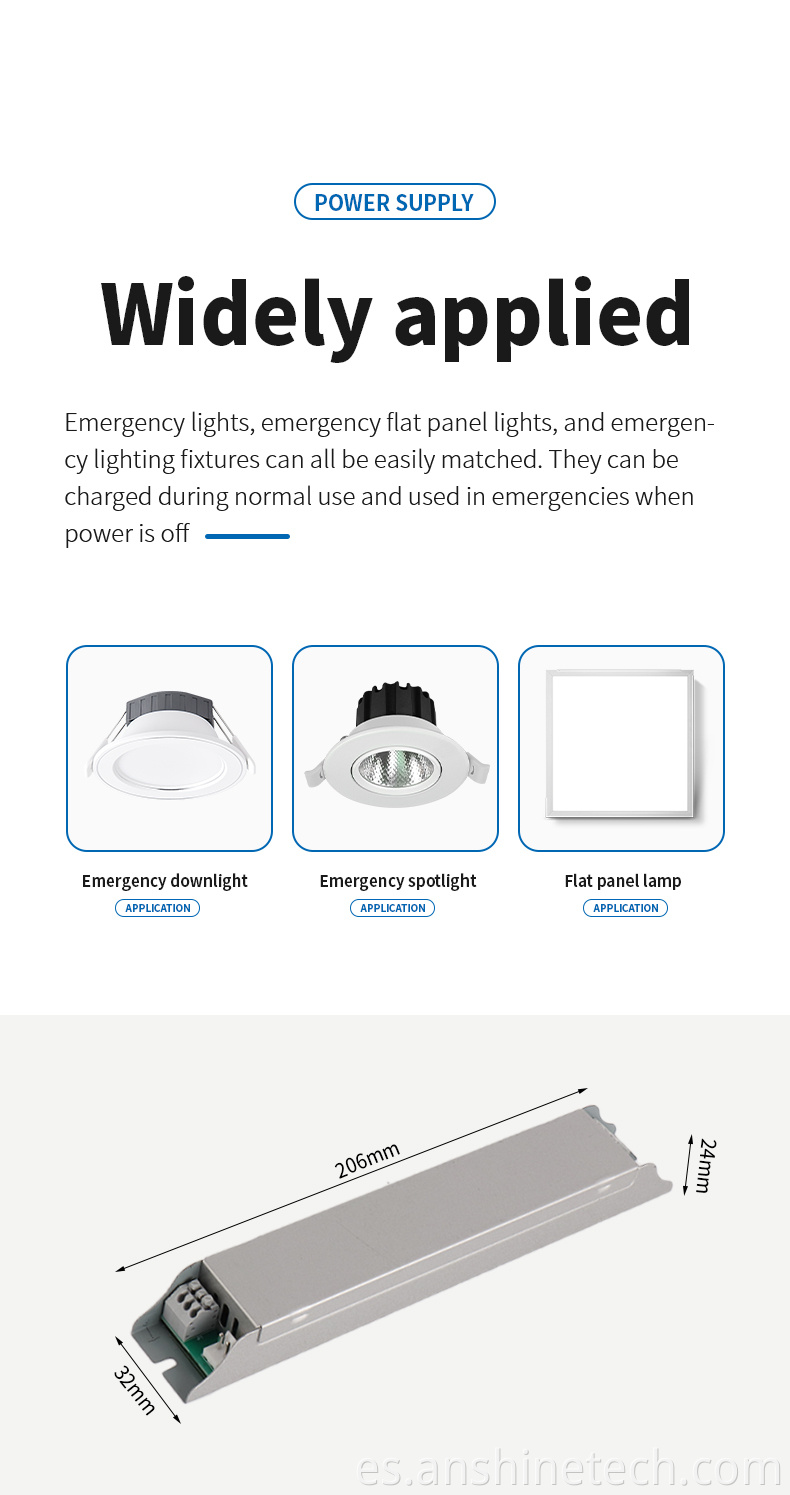 POWER SUPPLY

Widely applied

Emergency lights, emergency flat panel lights, and emergency lighting fixtures can all be easily matched. They can be charged during normal use and used in emergencies when power is off

Emergency downlight
APPLICATION

Emergency spotlight
APPLICATION

Flat panel lamp
APPLICATION

206mm

24mm

32mm

es.anshinetech.com